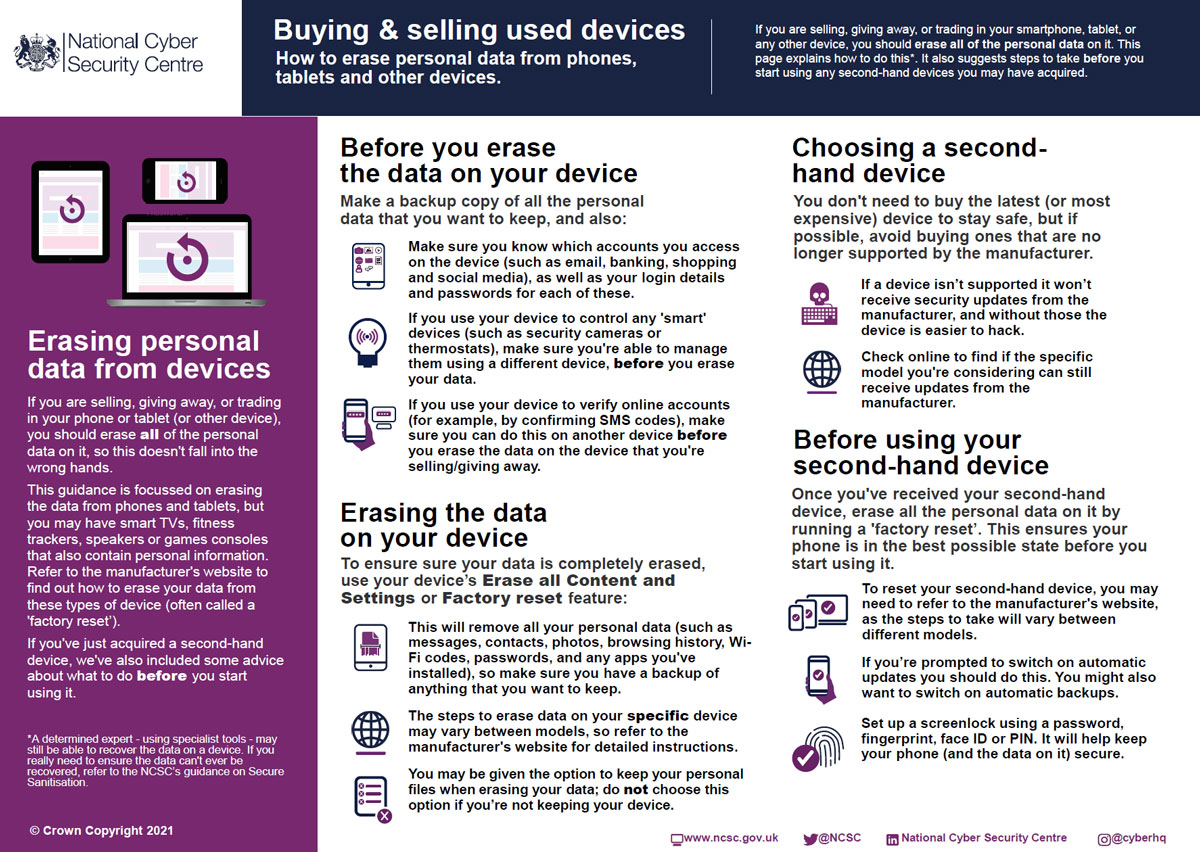 National Cyber Security Centre

Buying & selling used devices
How to erase personal data from phones, tablets and other devices.

If you are selling, giving away, or trading in your smartphone, tablet, or any other device, you should erase all of the personal data on it. This page explains how to do this*. It also suggests steps to take before you start using any second-hand devices you may have acquired.

Erasing personal data from devices

If you are selling, giving away, or trading in your phone or tablet (or other device), you should erase all of the personal data on it, so this doesn't fall into the wrong hands.

This guidance is focussed on erasing the data from phones and tablets, but you may have smart TVs, fitness trackers, speakers or games consoles that also contain personal information. Refer to the manufacturer's website to find out how to erase your data from these types of device (often called a 'factory reset').

If you've just acquired a second-hand device, we've also included some advice about what to do before you start using it.

*A determined expert - using specialist tools - may still be able to recover the data on a device. If you really need to ensure the data can't ever be recovered, refer to the NCSC's guidance on Secure Sanitisation.

© Crown Copyright 2021

Before you erase the data on your device
Make a backup copy of all the personal data that you want to keep, and also:

Make sure you know which accounts you access on the device (such as email, banking, shopping and social media), as well as your login details and passwords for each of these.

If you use your device to control any 'smart' devices (such as security cameras or thermostats), make sure you're able to manage them using a different device, before you erase your data.

If you use your device to verify online accounts (for example, by confirming SMS codes), make sure you can do this on another device before you erase the data on the device that you're selling/giving away.

Erasing the data on your device
To ensure sure your data is completely erased, use your device's Erase all Content and Settings or Factory reset feature:

This will remove all your personal data (such as messages, contacts, photos, browsing history, Wi-Fi codes, passwords, and any apps you've installed), so make sure you have a backup of anything that you want to keep.

The steps to erase data on your specific device may vary between models, so refer to the manufacturer's website for detailed instructions.

You may be given the option to keep your personal files when erasing your data; do not choose this option if you're not keeping your device.

Choosing a second-hand device
You don't need to buy the latest (or most expensive) device to stay safe, but if possible, avoid buying ones that are no longer supported by the manufacturer.

If a device isn't supported it won't receive security updates from the manufacturer, and without those the device is easier to hack.

Check online to find if the specific model you're considering can still receive updates from the manufacturer.

Before using your second-hand device
Once you've received your second-hand device, erase all the personal data on it by running a 'factory reset'. This ensures your phone is in the best possible state before you start using it.

To reset your second-hand device, you may need to refer to the manufacturer's website, as the steps to take will vary between different models.

If you're prompted to switch on automatic updates you should do this. You might also want to switch on automatic backups.

Set up a screenlock using a password, fingerprint, face ID or PIN. It will help keep your phone (and the data on it) secure.

www.ncsc.gov.uk @NCSC National Cyber Security Centre @cyberhq